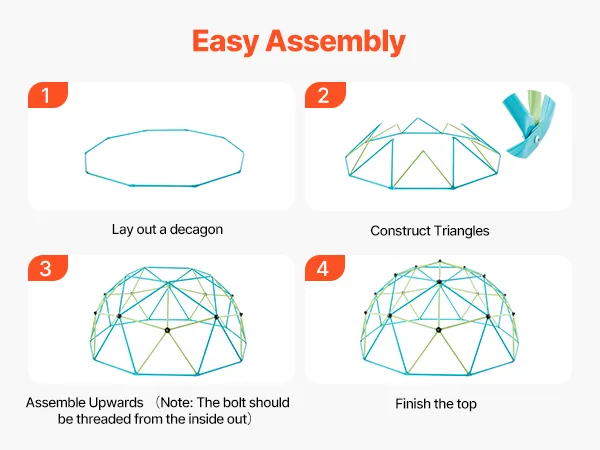 Easy Assembly

1

Lay out a decagon

2

Construct Triangles

3

Assemble Upwards （Note: The bolt should be threaded from the inside out）

4

Finish the top