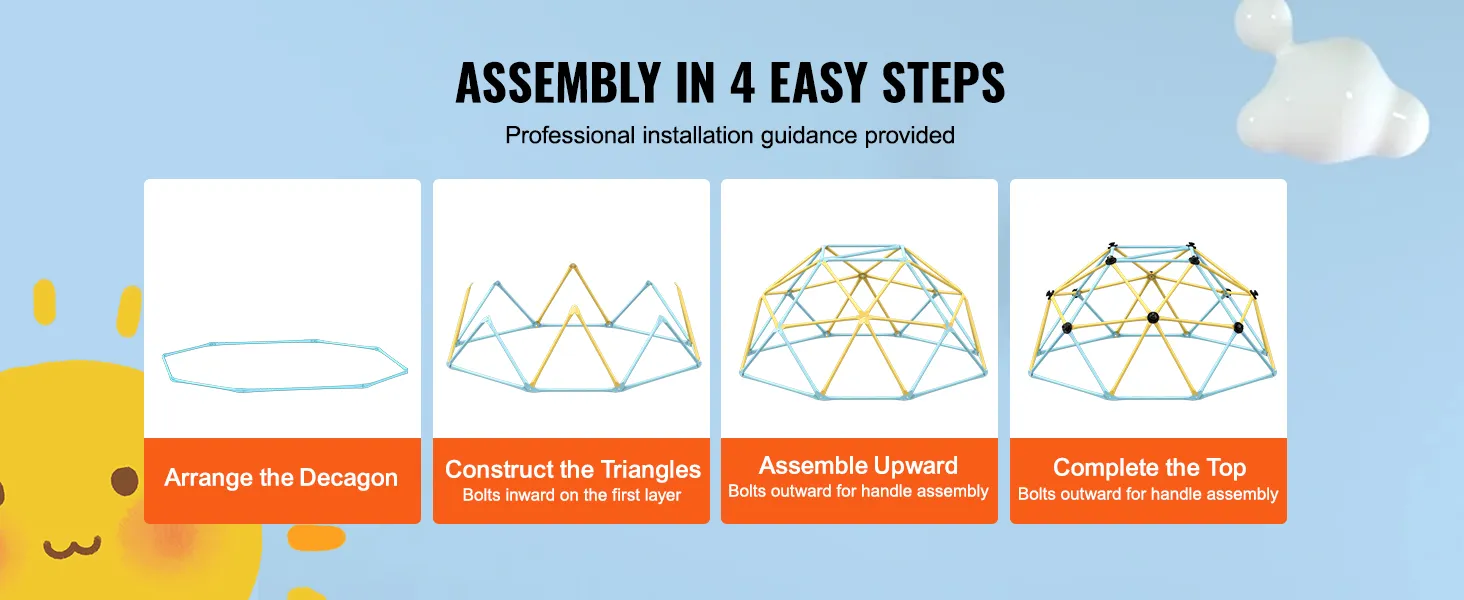 ASSEMBLY IN 4 EASY STEPS

Professional installation guidance provided

Arrange the Decagon

Construct the Triangles
Bolts inward on the first layer

Assemble Upward
Bolts outward for handle assembly

Complete the Top
Bolts outward for handle assembly