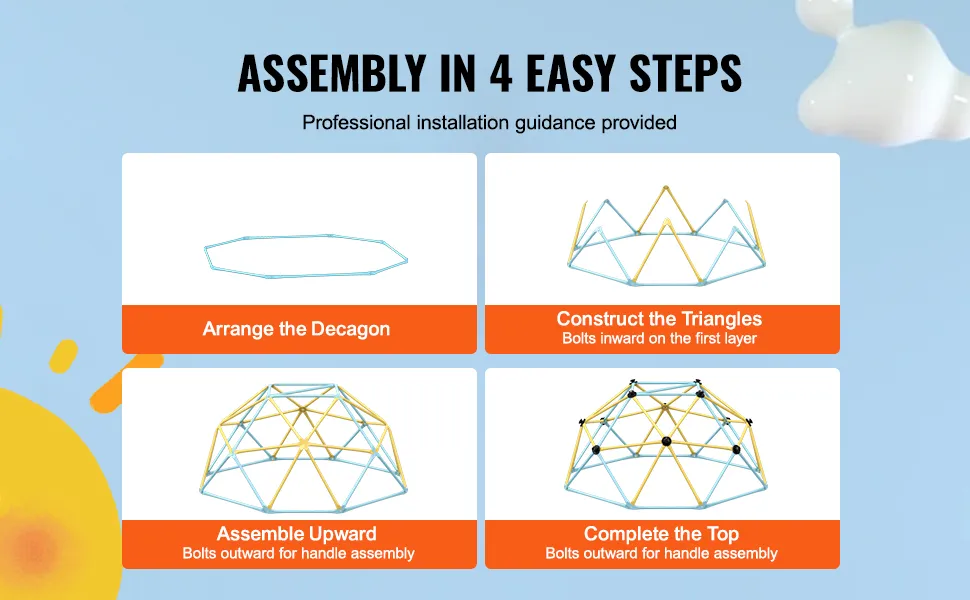 ASSEMBLY IN 4 EASY STEPS

Professional installation guidance provided

Arrange the Decagon

Construct the Triangles
Bolts inward on the first layer

Assemble Upward
Bolts outward for handle assembly

Complete the Top
Bolts outward for handle assembly