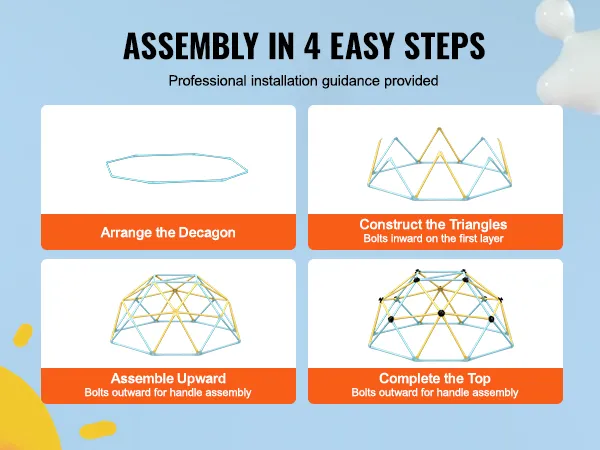 ASSEMBLY IN 4 EASY STEPS

Professional installation guidance provided

Arrange the Decagon

Construct the Triangles
Bolts inward on the first layer

Assemble Upward
Bolts outward for handle assembly

Complete the Top
Bolts outward for handle assembly