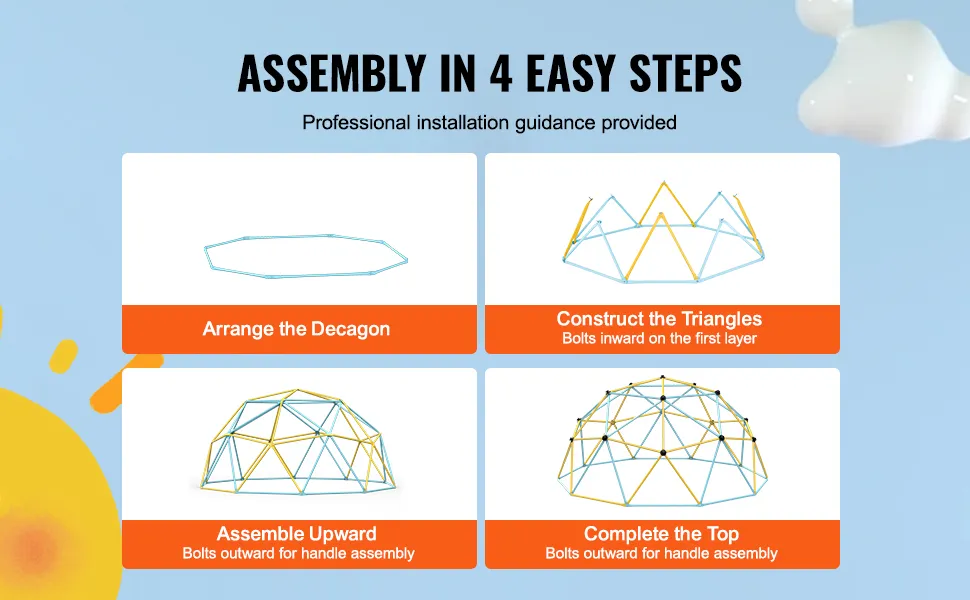 ASSEMBLY IN 4 EASY STEPS

Professional installation guidance provided

Arrange the Decagon

Construct the Triangles
Bolts inward on the first layer

Assemble Upward
Bolts outward for handle assembly

Complete the Top
Bolts outward for handle assembly