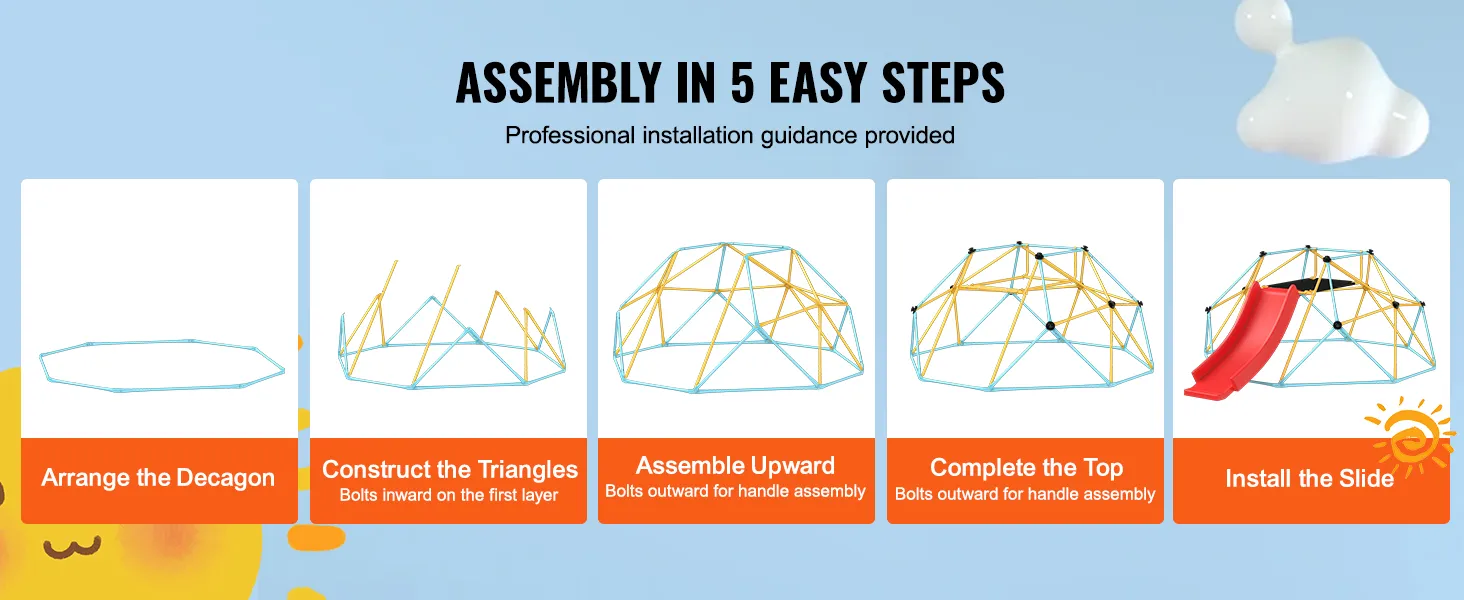 ASSEMBLY IN 5 EASY STEPS

Professional installation guidance provided

Arrange the Decagon

Construct the Triangles
Bolts inward on the first layer

Assemble Upward
Bolts outward for handle assembly

Complete the Top
Bolts outward for handle assembly

Install the Slide