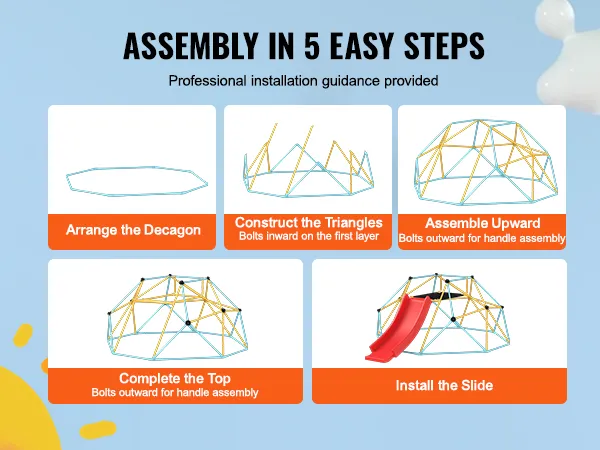 ASSEMBLY IN 5 EASY STEPS

Professional installation guidance provided

Arrange the Decagon

Construct the Triangles
Bolts inward on the first layer

Assemble Upward
Bolts outward for handle assembly

Complete the Top
Bolts outward for handle assembly

Install the Slide