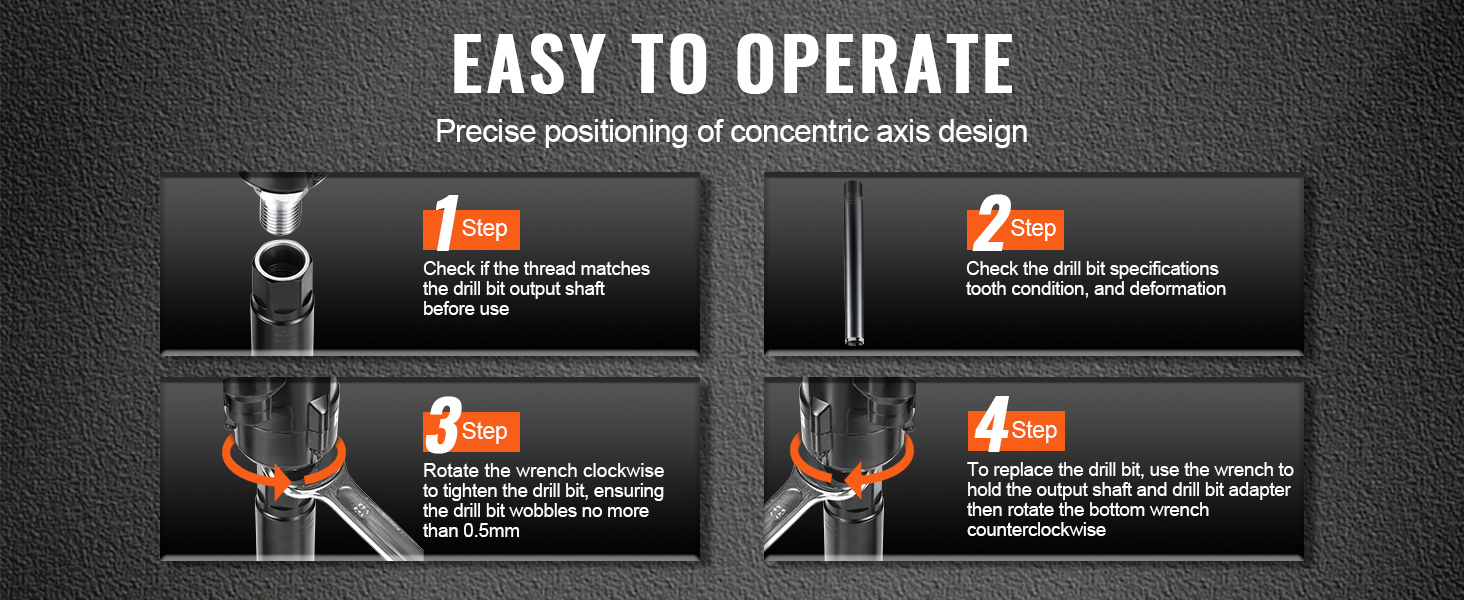 EASY TO OPERATE

Precise positioning of concentric axis design

1 Step

Check if the thread matches the drill bit output shaft before use

2 Step

Check the drill bit specifications tooth condition, and deformation

3 Step

Rotate the wrench clockwise to tighten the drill bit, ensuring the drill bit wobbles no more than 0.5mm

4 Step

To replace the drill bit, use the wrench to hold the output shaft and drill bit adapter then rotate the bottom wrench counterclockwise