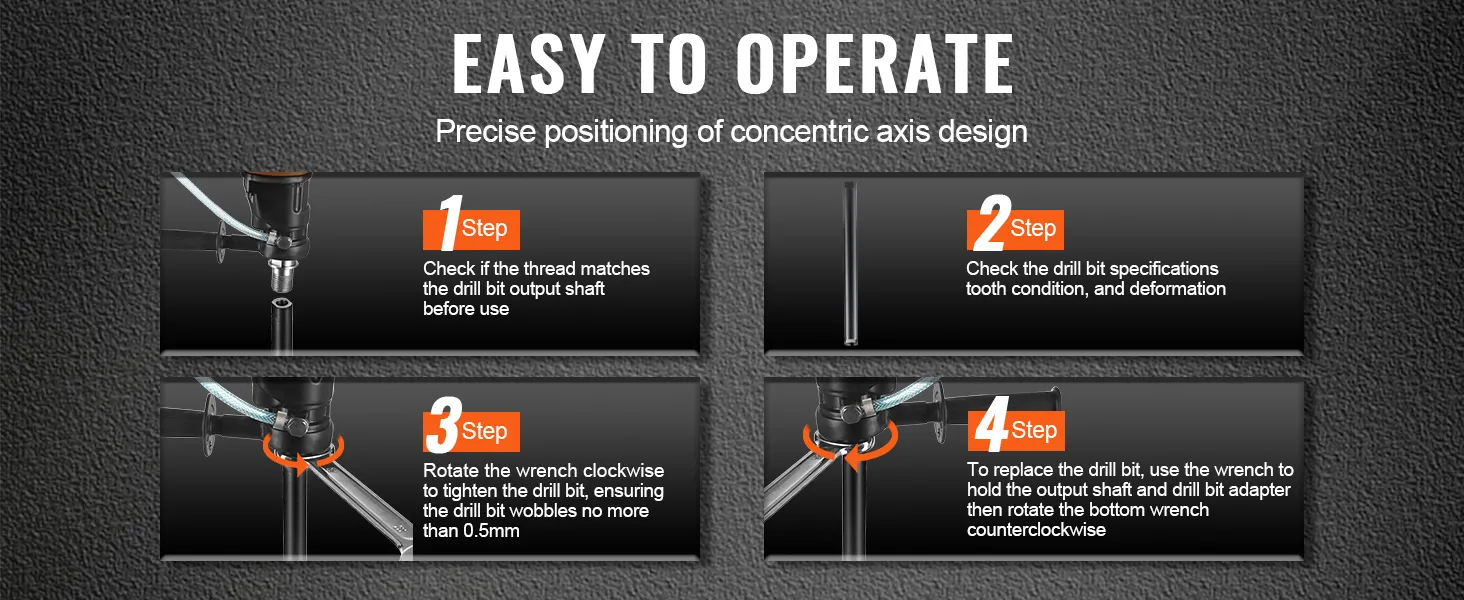 EASY TO OPERATE

Precise positioning of concentric axis design

1 Step

Check if the thread matches the drill bit output shaft before use

2 Step

Check the drill bit specifications tooth condition, and deformation

3 Step

Rotate the wrench clockwise to tighten the drill bit, ensuring the drill bit wobbles no more than 0.5mm

4 Step

To replace the drill bit, use the wrench to hold the output shaft and drill bit adapter then rotate the bottom wrench counterclockwise