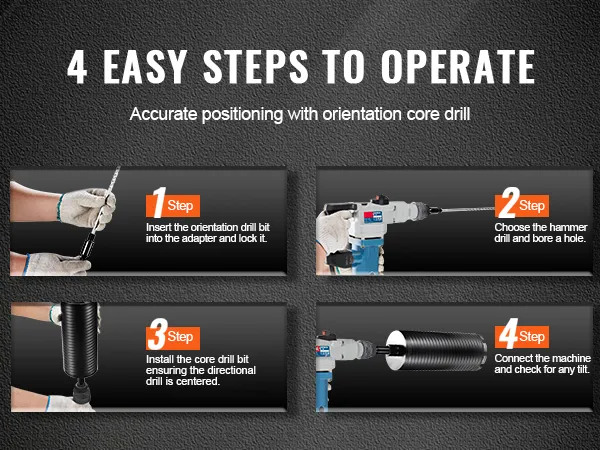 4 EASY STEPS TO OPERATE

Accurate positioning with orientation core drill

1 Step
Insert the orientation drill bit into the adapter and lock it.

2 Step
Choose the hammer drill and bore a hole.

3 Step
Install the core drill bit ensuring the directional drill is centered.

4 Step
Connect the machine and check for any tilt.