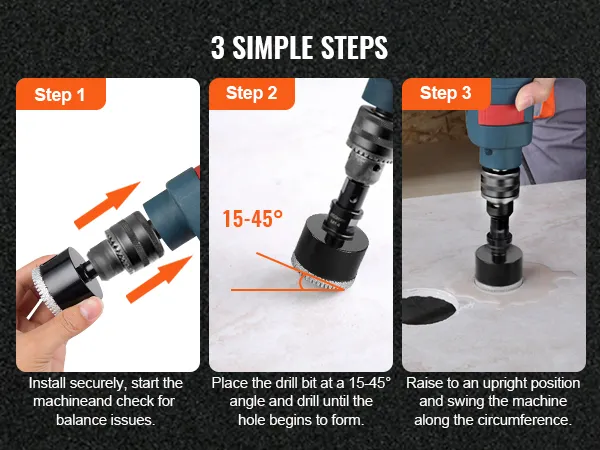 3 SIMPLE STEPS

Step 1

Install securely, start the machineand check for balance issues.

Step 2

15-45°

Place the drill bit at a 15-45° angle and drill until the hole begins to form.

Step 3

Raise to an upright position and swing the machine along the circumference.