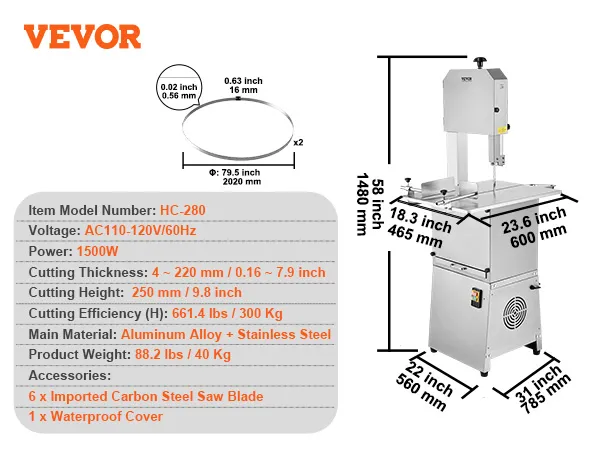 VEVOR

0.02 inch
0.56 mm

0.63 inch
16 mm

x2

Φ: 79.5 inch
2020 mm

Item Model Number: HC-280
Voltage: AC110-120V/60Hz
Power: 1500W
Cutting Thickness: 4 ~ 220 mm / 0.16 ~ 7.9 inch
Cutting Height: 250 mm / 9.8 inch
Cutting Efficiency (H): 661.4 lbs / 300 Kg
Main Material: Aluminum Alloy + Stainless Steel
Product Weight: 88.2 lbs / 40 Kg
Accessories:
6 x Imported Carbon Steel Saw Blade
1 x Waterproof Cover

VEVOR

58 inch
1480 mm

18.3 inch
465 mm

23.6 inch
600 mm

22 inch
560 mm

31 inch
785 mm