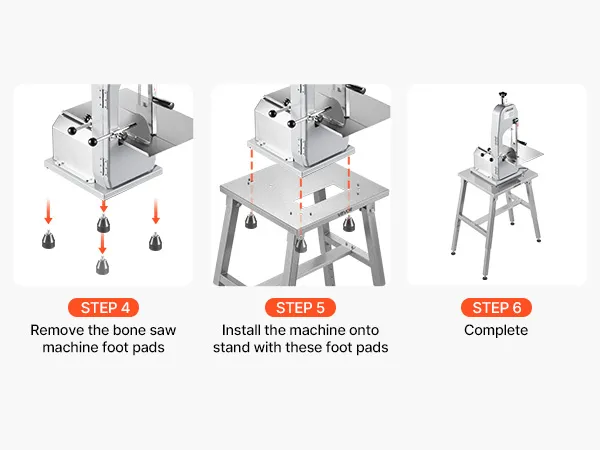 STEP 4
Remove the bone saw machine foot pads

STEP 5
Install the machine onto stand with these foot pads

STEP 6
Complete