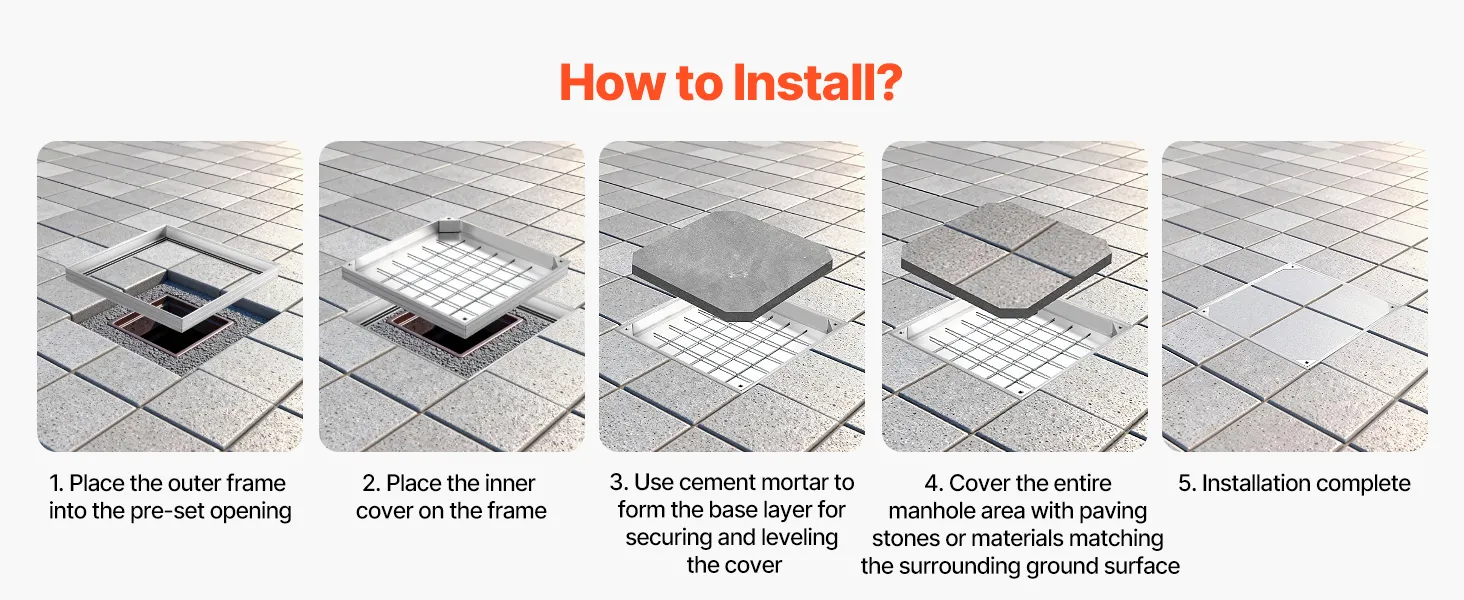 How to Install?

1. Place the outer frame into the pre-set opening

2. Place the inner cover on the frame

3. Use cement mortar to form the base layer for securing and leveling the cover

4. Cover the entire manhole area with paving stones or materials matching the surrounding ground surface

5. Installation complete