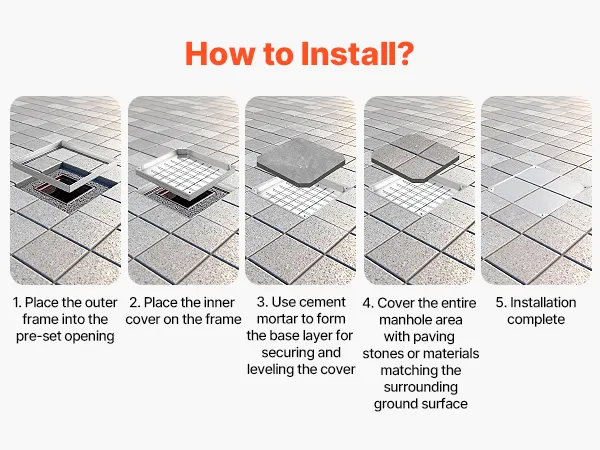 How to Install?

1. Place the outer frame into the pre-set opening

2. Place the inner cover on the frame

3. Use cement mortar to form the base layer for securing and leveling the cover

4. Cover the entire manhole area with paving stones or materials matching the surrounding ground surface

5. Installation complete