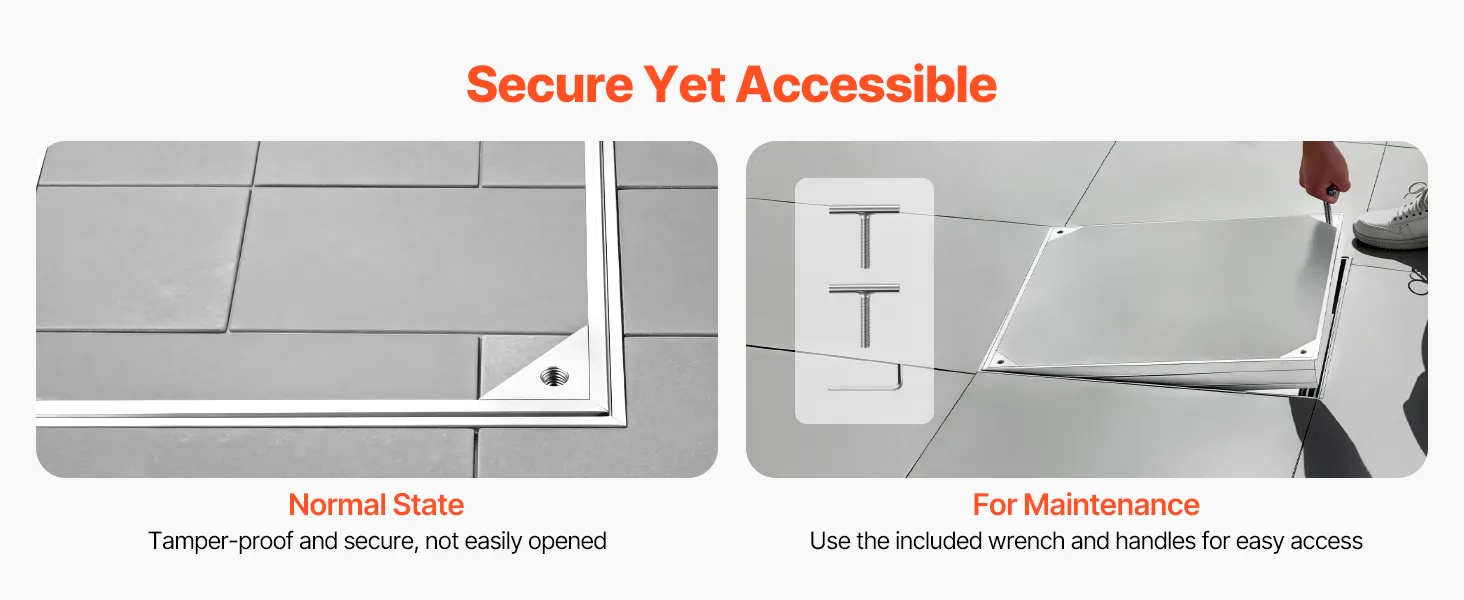 Secure Yet Accessible

Normal State
Tamper-proof and secure, not easily opened

For Maintenance
Use the included wrench and handles for easy access