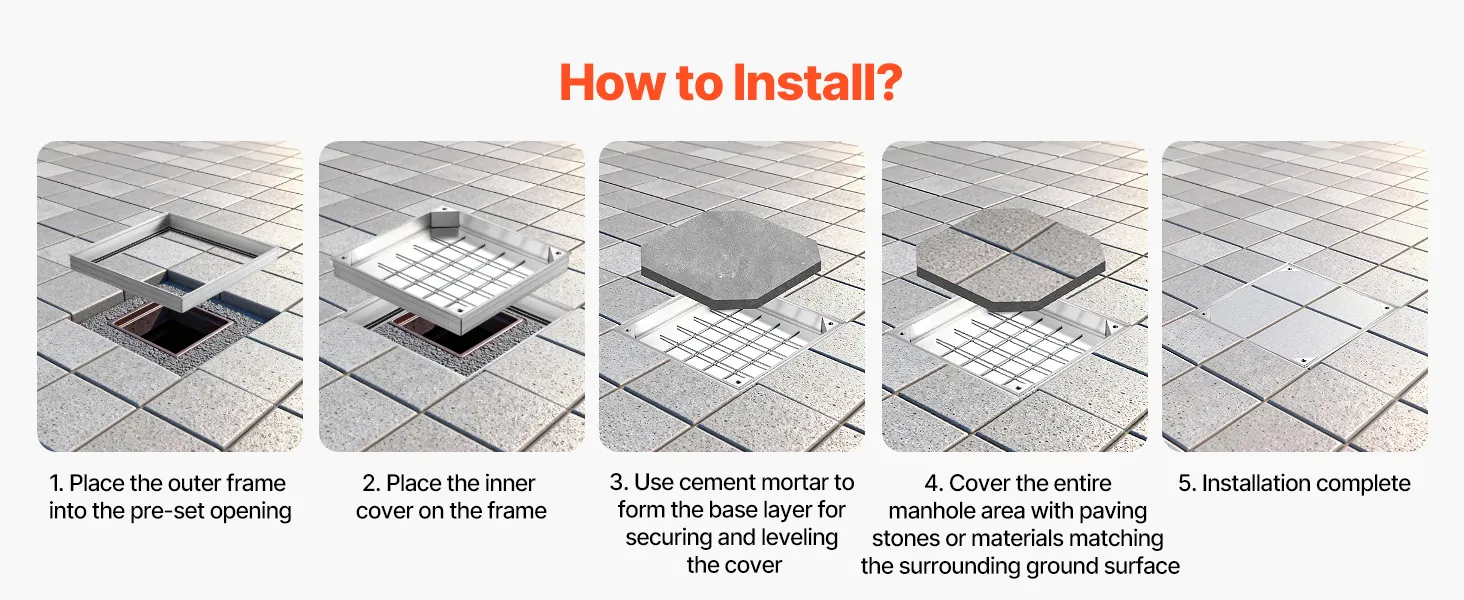 How to Install?

1. Place the outer frame into the pre-set opening

2. Place the inner cover on the frame

3. Use cement mortar to form the base layer for securing and leveling the cover

4. Cover the entire manhole area with paving stones or materials matching the surrounding ground surface

5. Installation complete