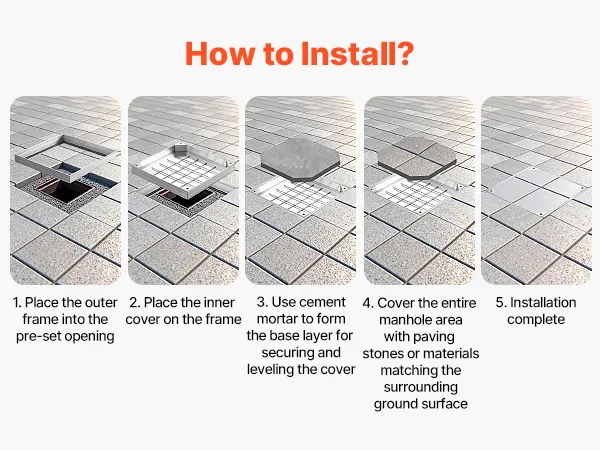 How to Install?

1. Place the outer frame into the pre-set opening

2. Place the inner cover on the frame

3. Use cement mortar to form the base layer for securing and leveling the cover

4. Cover the entire manhole area with paving stones or materials matching the surrounding ground surface

5. Installation complete