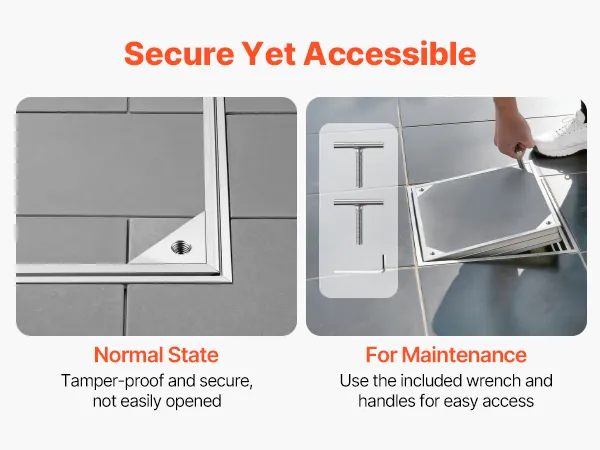 Secure Yet Accessible

Normal State
Tamper-proof and secure, not easily opened

For Maintenance
Use the included wrench and handles for easy access