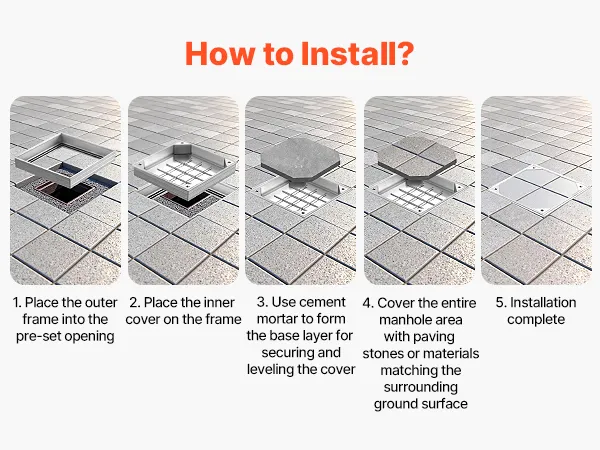 How to Install?

1. Place the outer frame into the pre-set opening

2. Place the inner cover on the frame

3. Use cement mortar to form the base layer for securing and leveling the cover

4. Cover the entire manhole area with paving stones or materials matching the surrounding ground surface

5. Installation complete