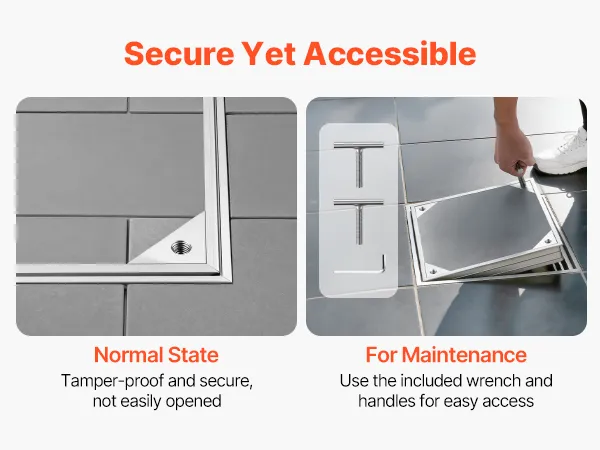 Secure Yet Accessible

Normal State
Tamper-proof and secure, not easily opened

For Maintenance
Use the included wrench and handles for easy access