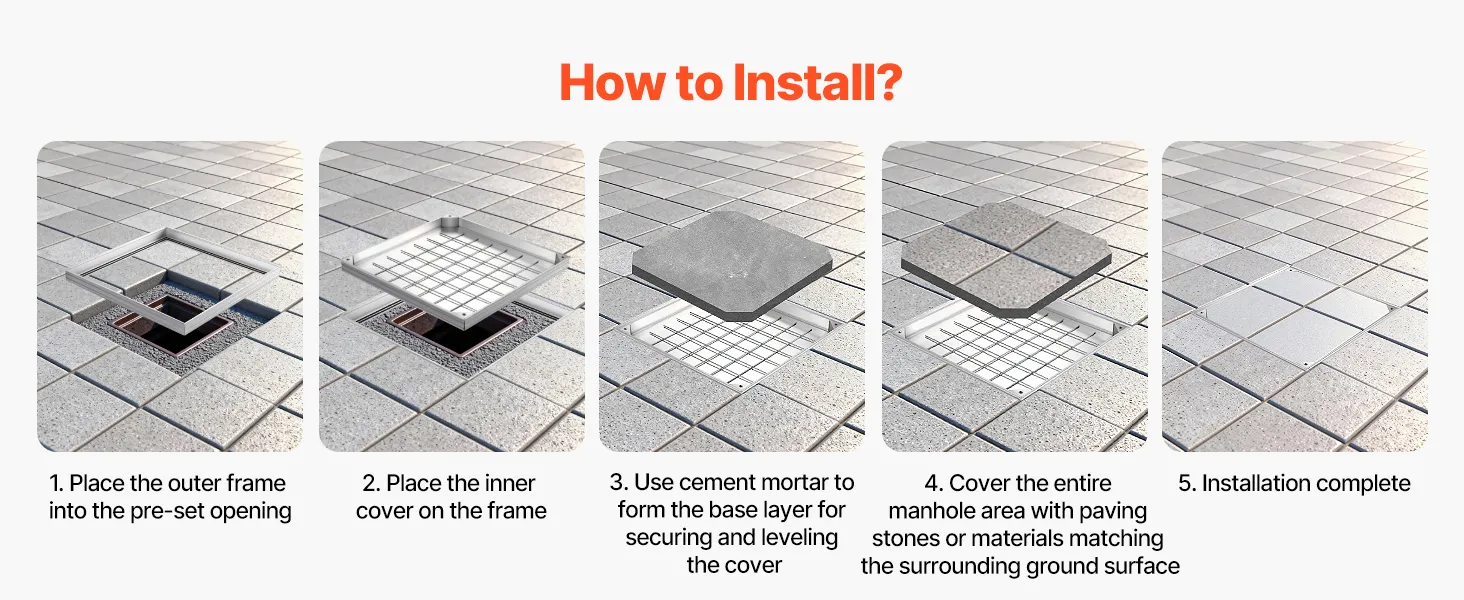 How to Install?

1. Place the outer frame into the pre-set opening

2. Place the inner cover on the frame

3. Use cement mortar to form the base layer for securing and leveling the cover

4. Cover the entire manhole area with paving stones or materials matching the surrounding ground surface

5. Installation complete