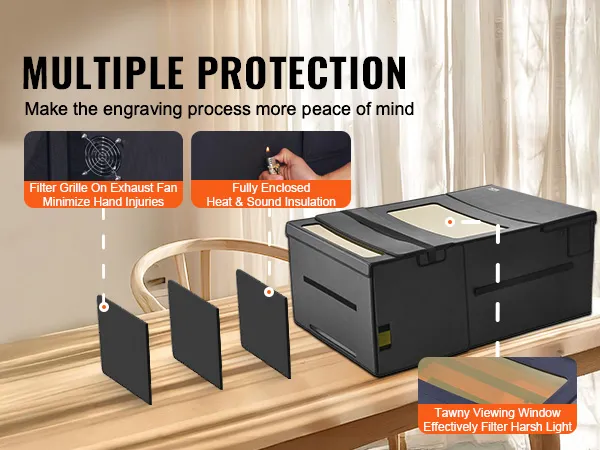 MULTIPLE PROTECTION

Make the engraving process more peace of mind

Filter Grille On Exhaust Fan
Minimize Hand Injuries

Fully Enclosed
Heat & Sound Insulation

Tawny Viewing Window
Effectively Filter Harsh Light