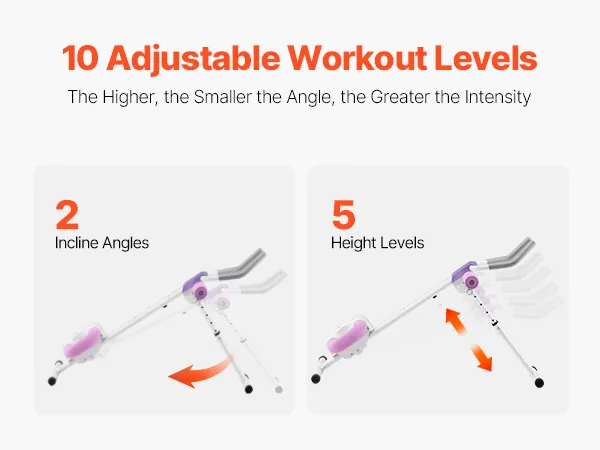 10 Adjustable Workout Levels

The Higher, the Smaller the Angle, the Greater the Intensity

2
Incline Angles

5
Height Levels