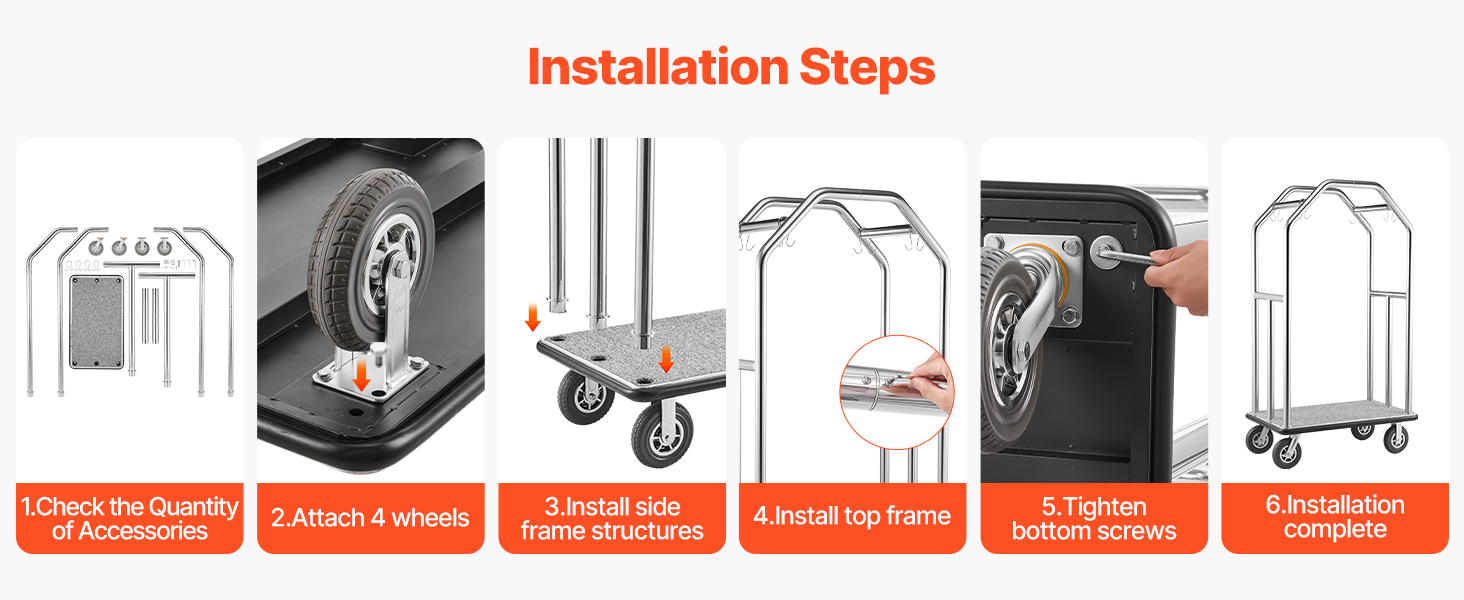 Installation Steps

1.Check the Quantity of Accessories

2.Attach 4 wheels

3.Install side frame structures

4.Install top frame

5.Tighten bottom screws

6.Installation complete