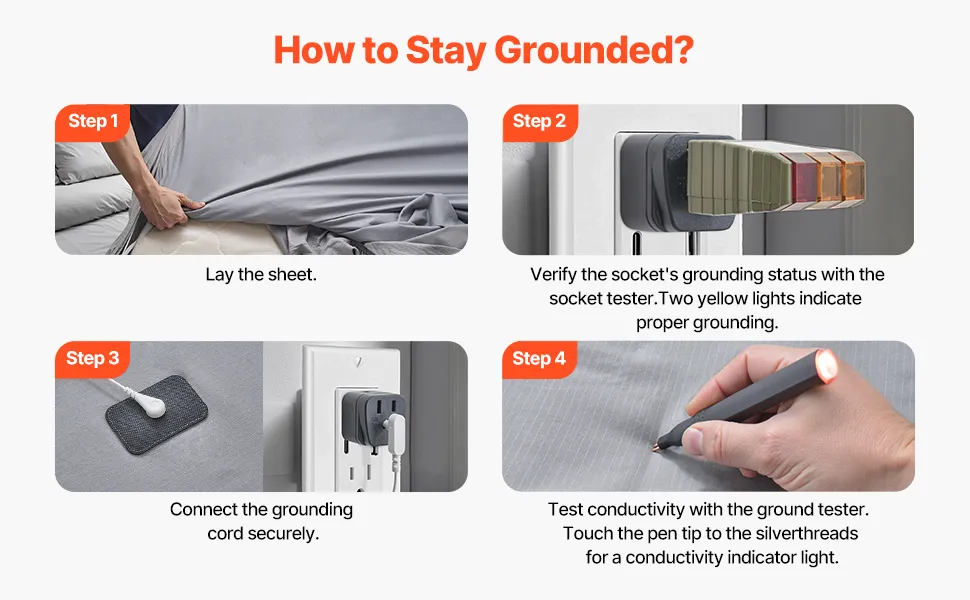 How to Stay Grounded?

Step 1

Lay the sheet.

Step 2

Verify the socket's grounding status with the socket tester.Two yellow lights indicate proper grounding.

Step 3

Connect the grounding cord securely.

Step 4

Test conductivity with the ground tester. Touch the pen tip to the silverthreads for a conductivity indicator light.