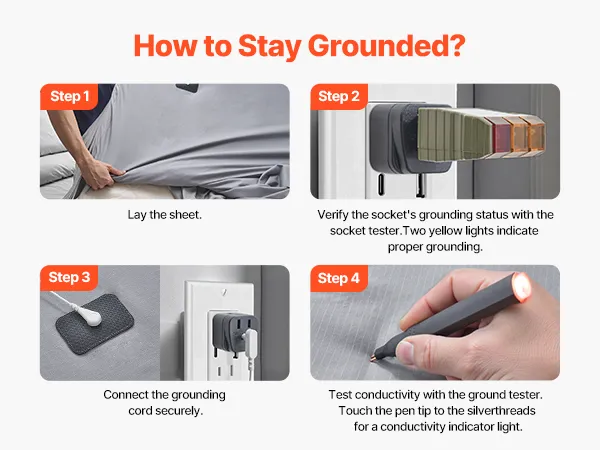 How to Stay Grounded?

Step 1

Lay the sheet.

Step 2

Verify the socket's grounding status with the socket tester.Two yellow lights indicate proper grounding.

Step 3

Connect the grounding cord securely.

Step 4

Test conductivity with the ground tester. Touch the pen tip to the silverthreads for a conductivity indicator light.