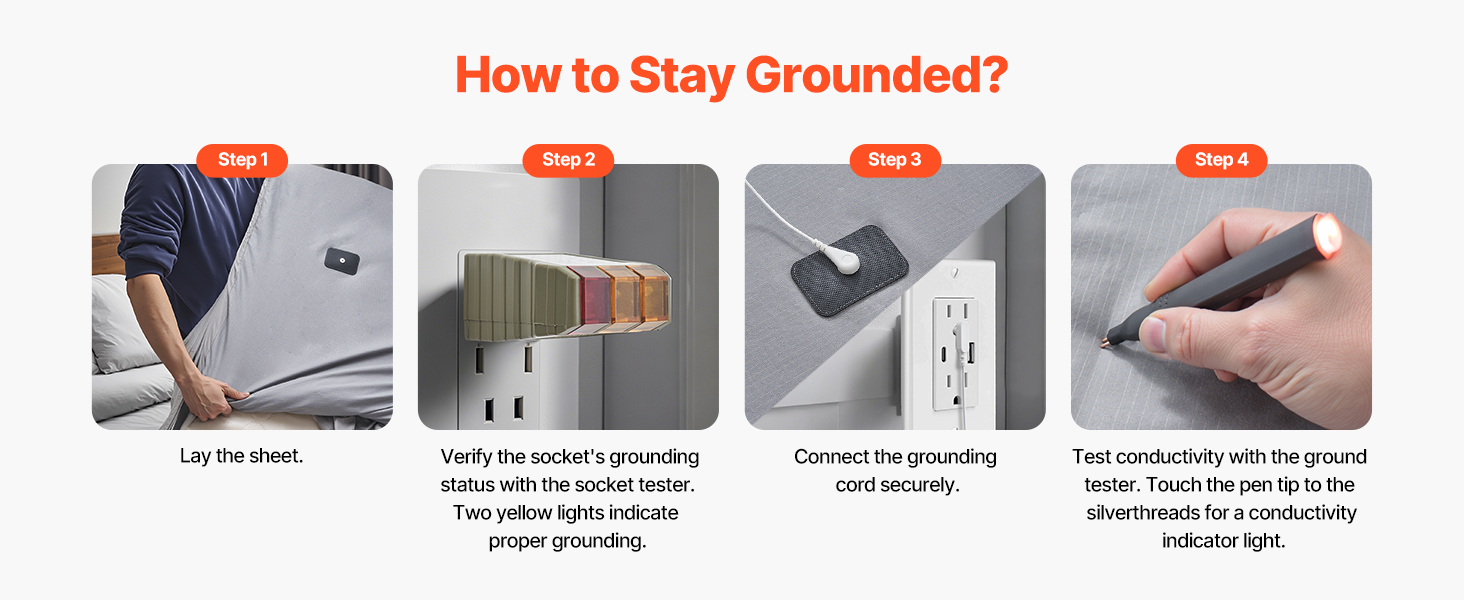 How to Stay Grounded?

Step 1

Lay the sheet.

Step 2

Verify the socket's grounding status with the socket tester. Two yellow lights indicate proper grounding.

Step 3

Connect the grounding cord securely.

Step 4

Test conductivity with the ground tester. Touch the pen tip to the silverthreads for a conductivity indicator light.