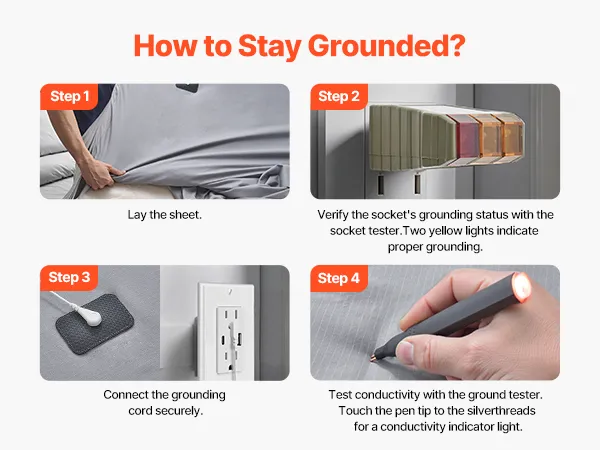 How to Stay Grounded?

Step 1

Lay the sheet.

Step 2

Verify the socket's grounding status with the socket tester.Two yellow lights indicate proper grounding.

Step 3

Connect the grounding cord securely.

Step 4

Test conductivity with the ground tester. Touch the pen tip to the silverthreads for a conductivity indicator light.