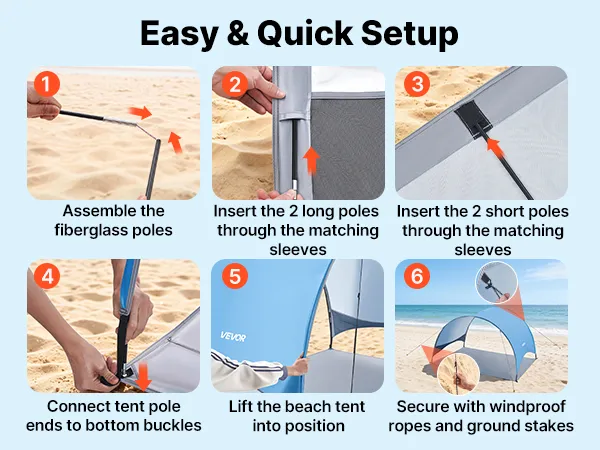 Easy & Quick Setup

1
Assemble the fiberglass poles

2
Insert the 2 long poles through the matching sleeves

3
Insert the 2 short poles through the matching sleeves

4
Connect tent pole ends to bottom buckles

5
VEVOR
Lift the beach tent into position

6
Secure with windproof ropes and ground stakes