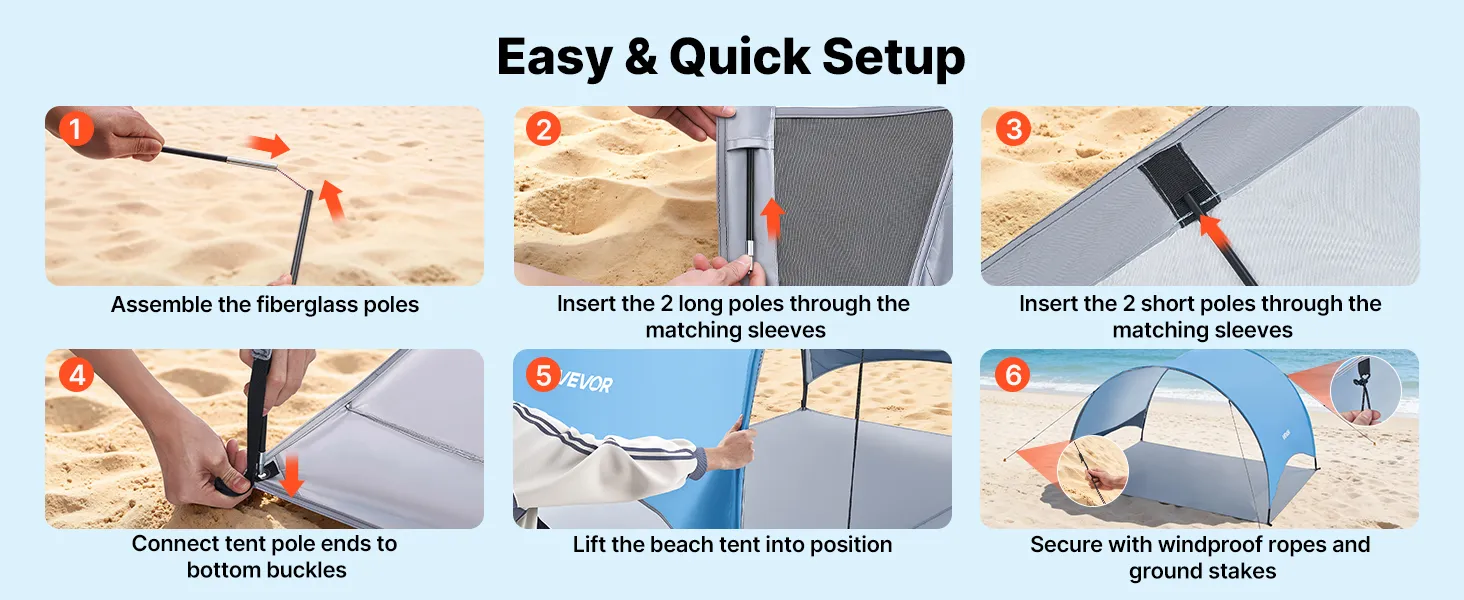 Easy & Quick Setup

1
Assemble the fiberglass poles

2
Insert the 2 long poles through the matching sleeves

3
Insert the 2 short poles through the matching sleeves

4
Connect tent pole ends to bottom buckles

5
VEVOR
Lift the beach tent into position

6
Secure with windproof ropes and ground stakes