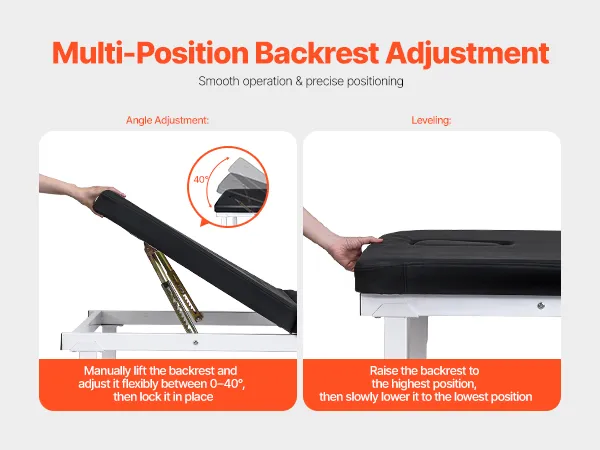 Multi-Position Backrest Adjustment

Smooth operation & precise positioning

Angle Adjustment:

40°

Manually lift the backrest and adjust it flexibly between 0~40°, then lock it in place

Leveling:

Raise the backrest to the highest position, then slowly lower it to the lowest position