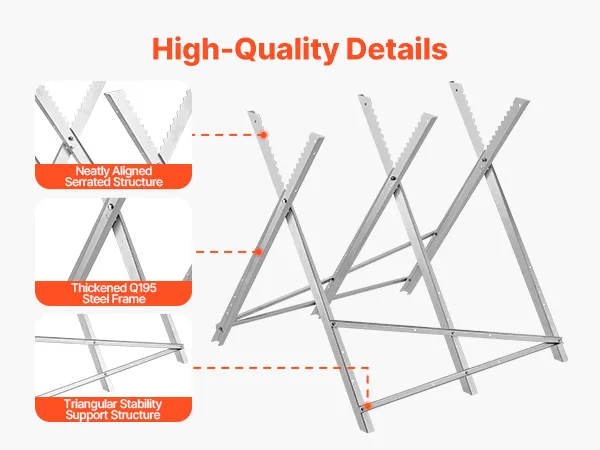 High-Quality Details

Neatly Aligned Serrated Structure

Thickened Q195 Steel Frame

Triangular Stability Support Structure