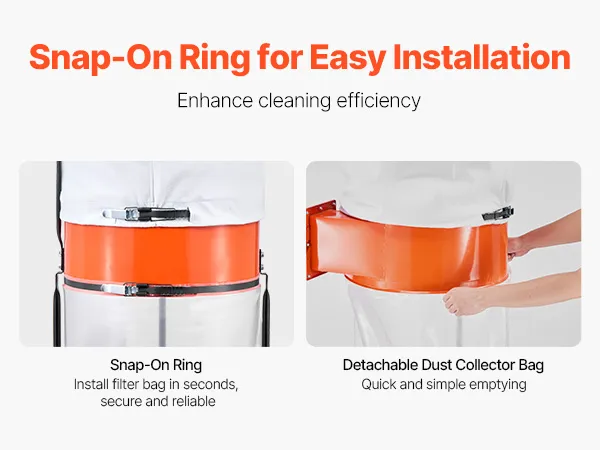 Snap-On Ring for Easy Installation

Enhance cleaning efficiency

Snap-On Ring
Install filter bag in seconds, secure and reliable

Detachable Dust Collector Bag
Quick and simple emptying