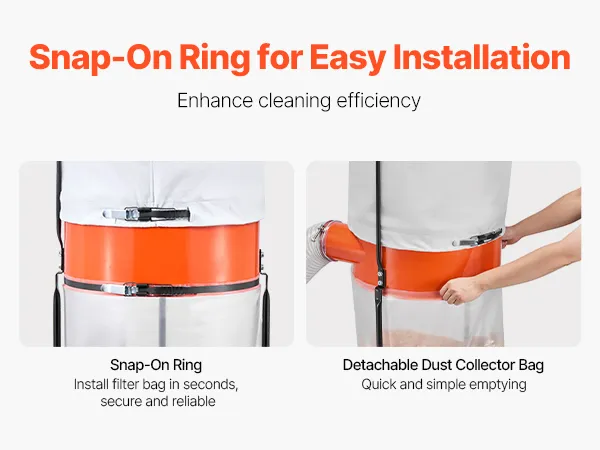 Snap-On Ring for Easy Installation

Enhance cleaning efficiency

Snap-On Ring
Install filter bag in seconds, secure and reliable

Detachable Dust Collector Bag
Quick and simple emptying