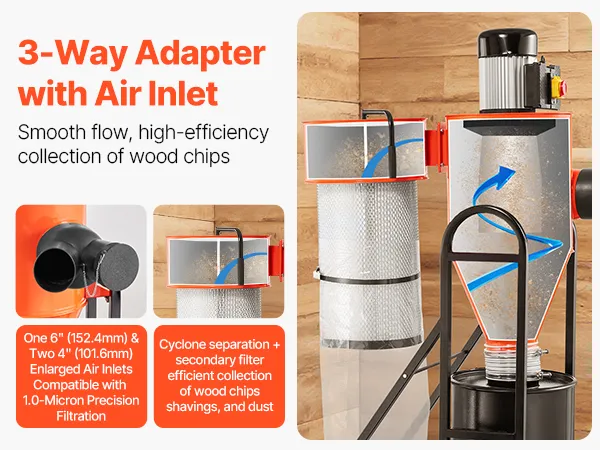 3-Way Adapter with Air Inlet

Smooth flow, high-efficiency collection of wood chips

One 6" (152.4mm) & Two 4" (101.6mm) Enlarged Air Inlets Compatible with 1.0-Micron Precision Filtration

Cyclone separation + secondary filter efficient collection of wood chips shavings, and dust