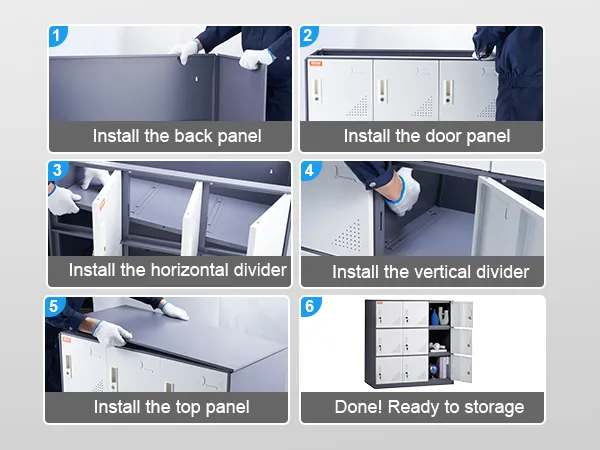 1
Install the back panel

2
Install the door panel

3
Install the horizontal divider

4
Install the vertical divider

5
Install the top panel

6
Done! Ready to storage