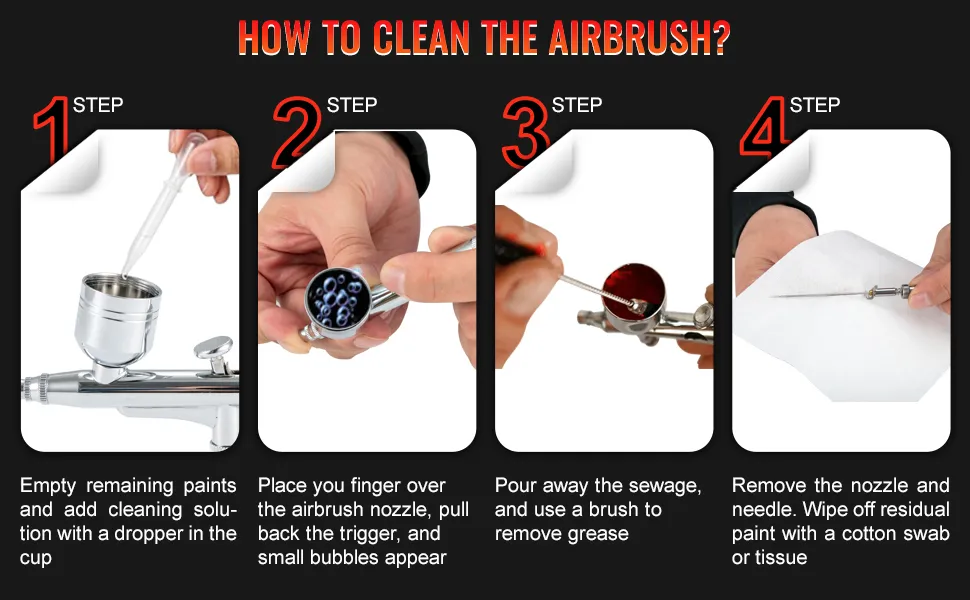 HOW TO CLEAN THE AIRBRUSH?

1 STEP

Empty remaining paints and add cleaning solution with a dropper in the cup

2 STEP

Place you finger over the airbrush nozzle, pull back the trigger, and small bubbles appear

3 STEP

Pour away the sewage, and use a brush to remove grease

4 STEP

Remove the nozzle and needle. Wipe off residual paint with a cotton swab or tissue