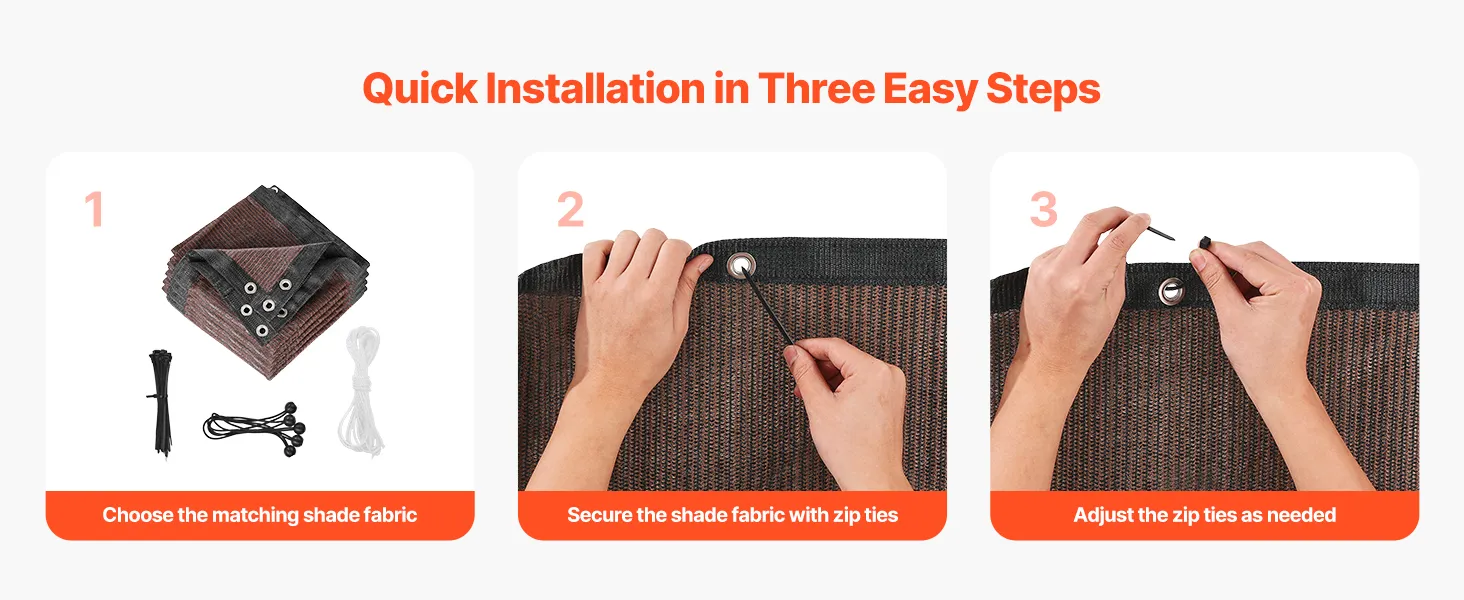 Quick Installation in Three Easy Steps

1

Choose the matching shade fabric

2

Secure the shade fabric with zip ties

3

Adjust the zip ties as needed