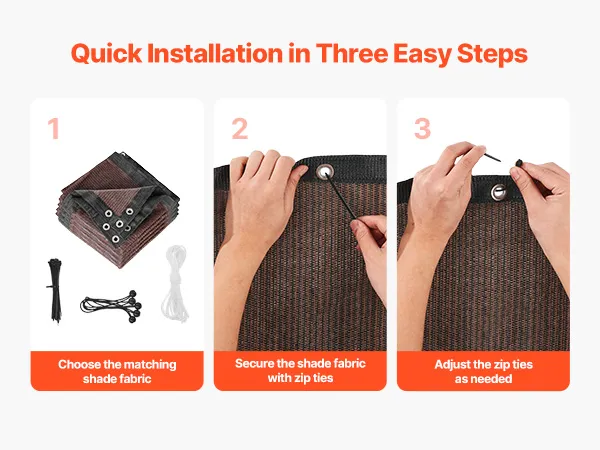 Quick Installation in Three Easy Steps

1

Choose the matching shade fabric

2

Secure the shade fabric with zip ties

3

Adjust the zip ties as needed