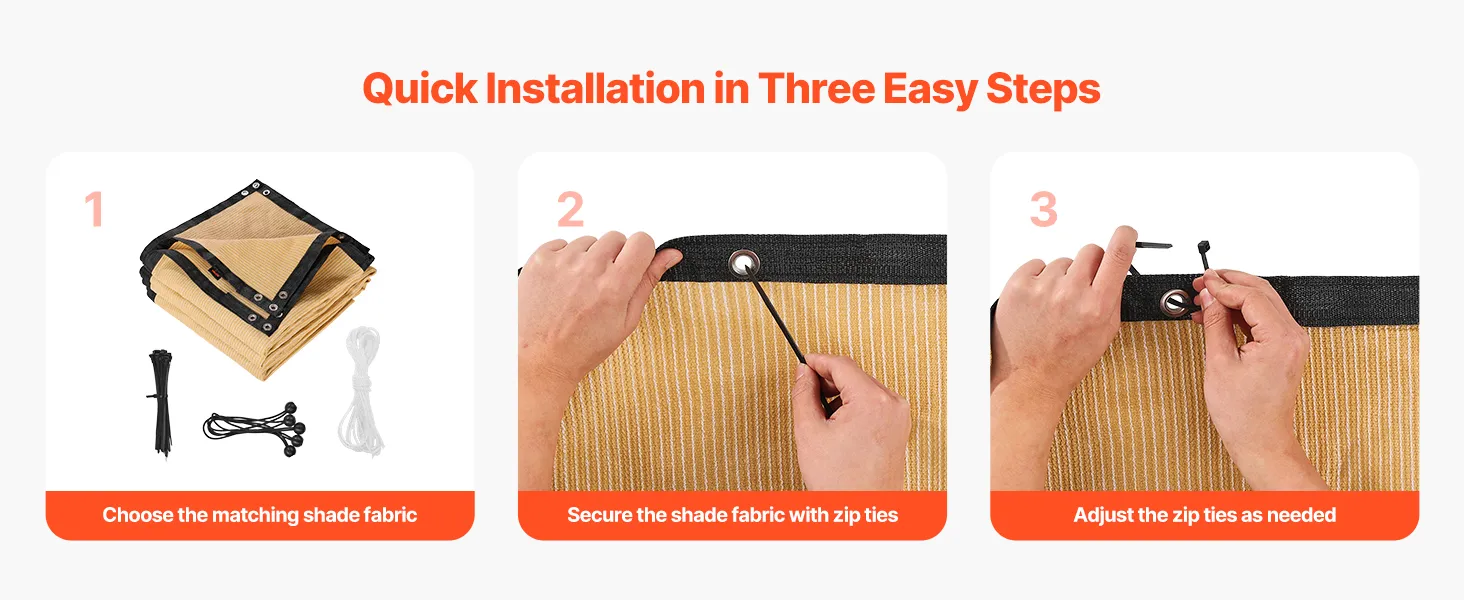 Quick Installation in Three Easy Steps

1

Choose the matching shade fabric

2

Secure the shade fabric with zip ties

3

Adjust the zip ties as needed