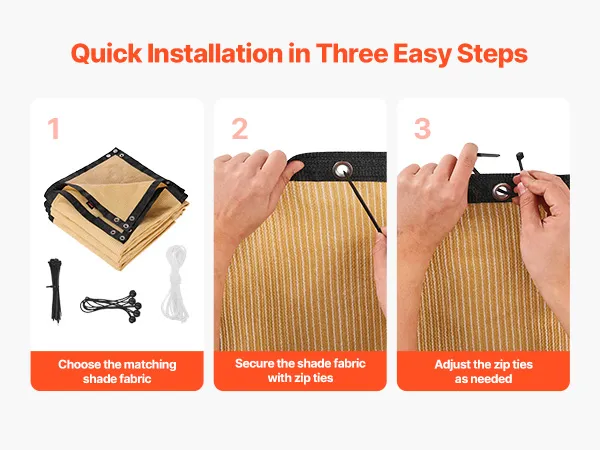 Quick Installation in Three Easy Steps

1

Choose the matching shade fabric

2

Secure the shade fabric with zip ties

3

Adjust the zip ties as needed