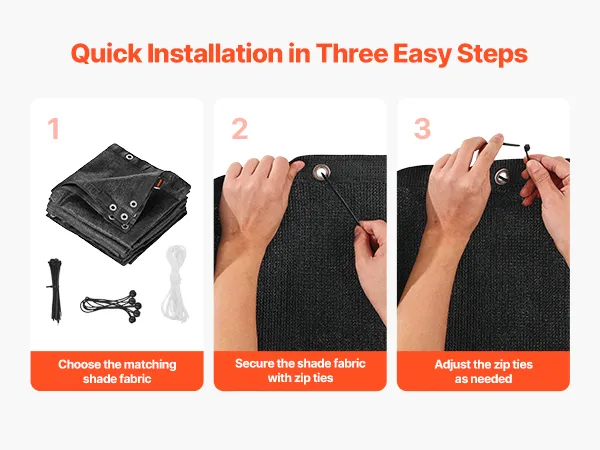 Quick Installation in Three Easy Steps

1

Choose the matching shade fabric

2

Secure the shade fabric with zip ties

3

Adjust the zip ties as needed