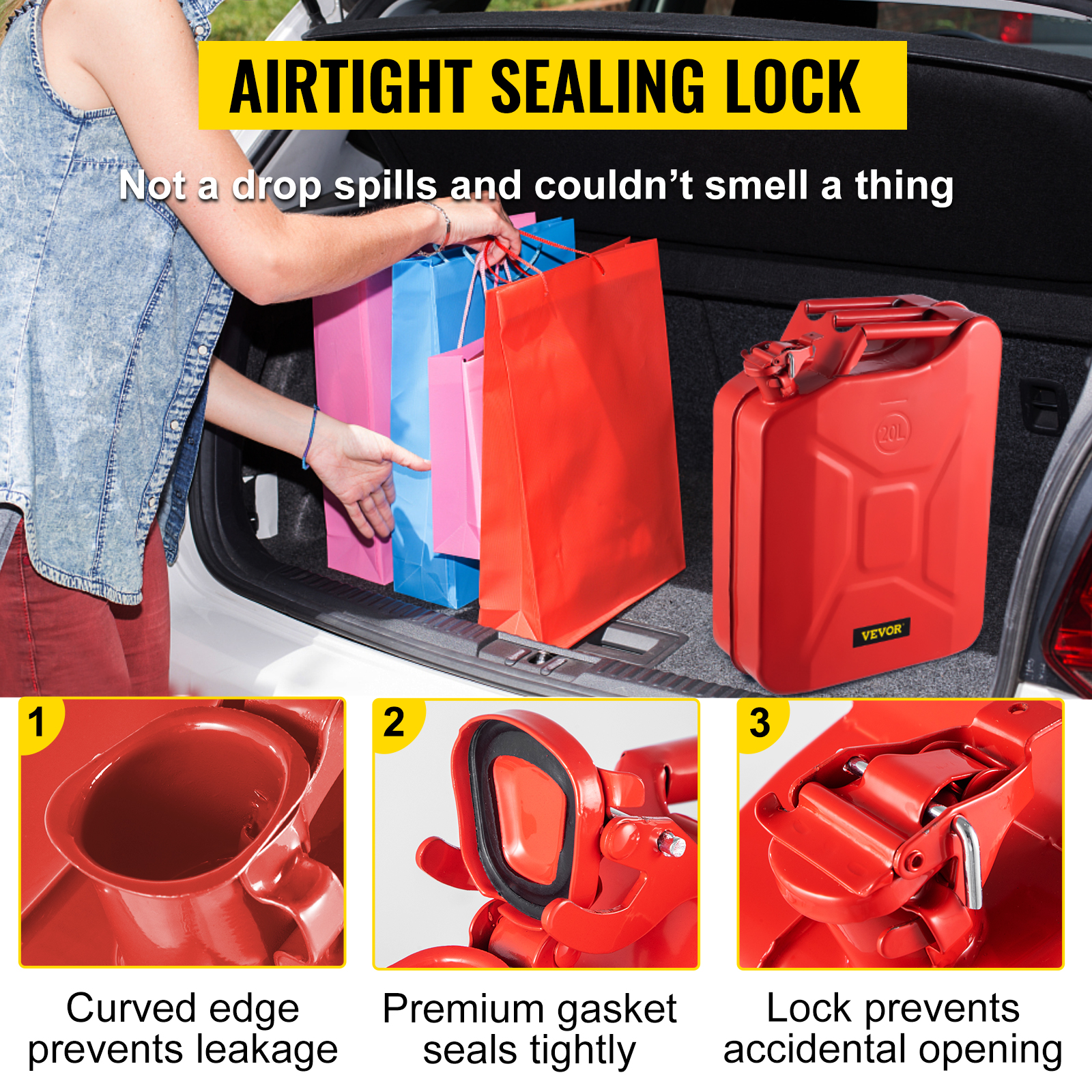 AIRTIGHT SEALING LOCK

Not a drop spills and couldn't smell a thing

20L

VEVOR

1

Curved edge prevents leakage

2

Premium gasket seals tightly

3

Lock prevents accidental opening