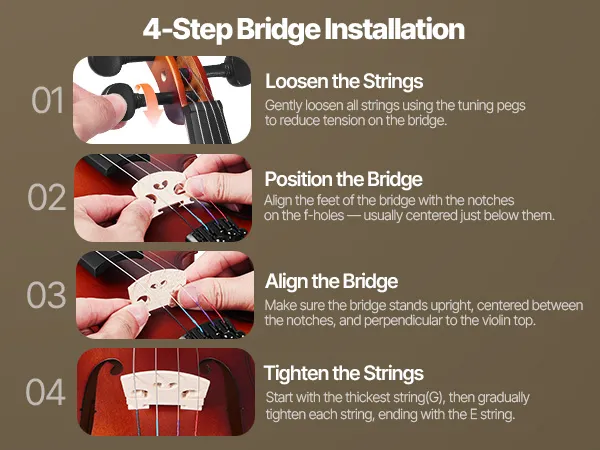 4-Step Bridge Installation

01

Loosen the Strings

Gently loosen all strings using the tuning pegs to reduce tension on the bridge.

02

Position the Bridge

Align the feet of the bridge with the notches on the f-holes — usually centered just below them.

03

Align the Bridge

Make sure the bridge stands upright, centered between the notches, and perpendicular to the violin top.

04

Tighten the Strings

Start with the thickest string(G), then gradually tighten each string, ending with the E string.