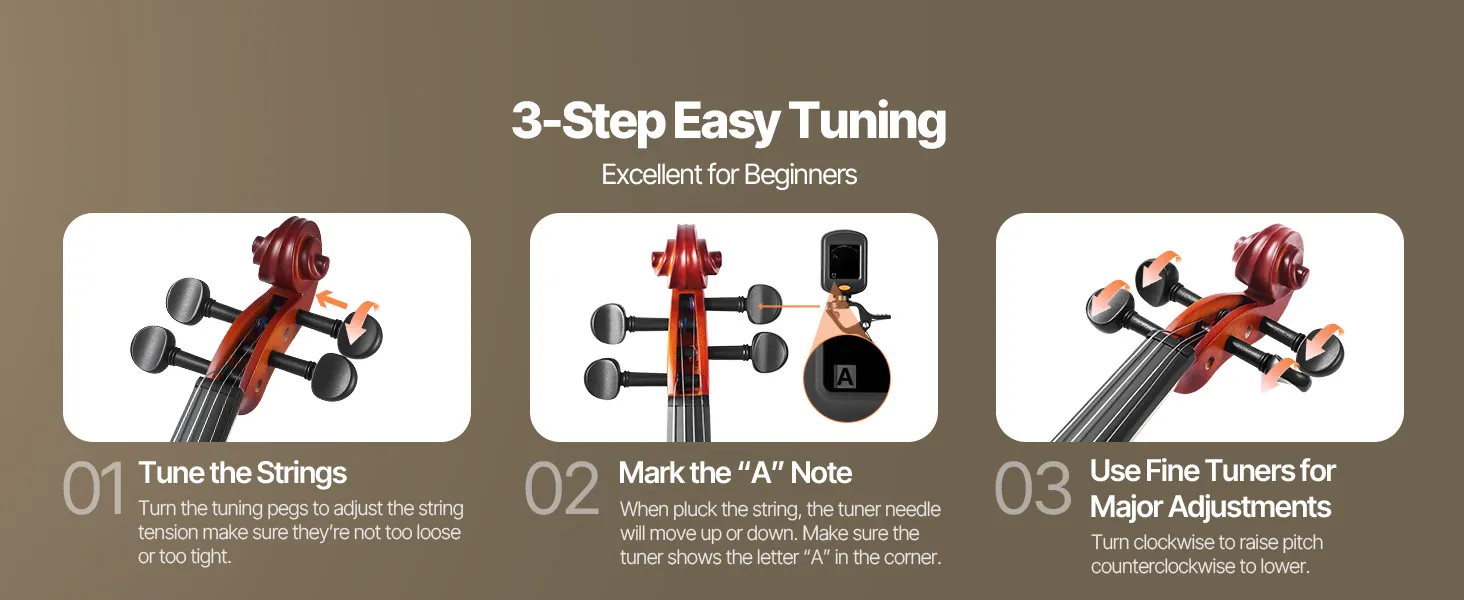 3-Step Easy Tuning
Excellent for Beginners

A

01 Tune the Strings
Turn the tuning pegs to adjust the string tension make sure they're not too loose or too tight.

02 Mark the "A" Note
When pluck the string, the tuner needle will move up or down. Make sure the tuner shows the letter "A" in the corner.

03 Use Fine Tuners for Major Adjustments
Turn clockwise to raise pitch counterclockwise to lower.