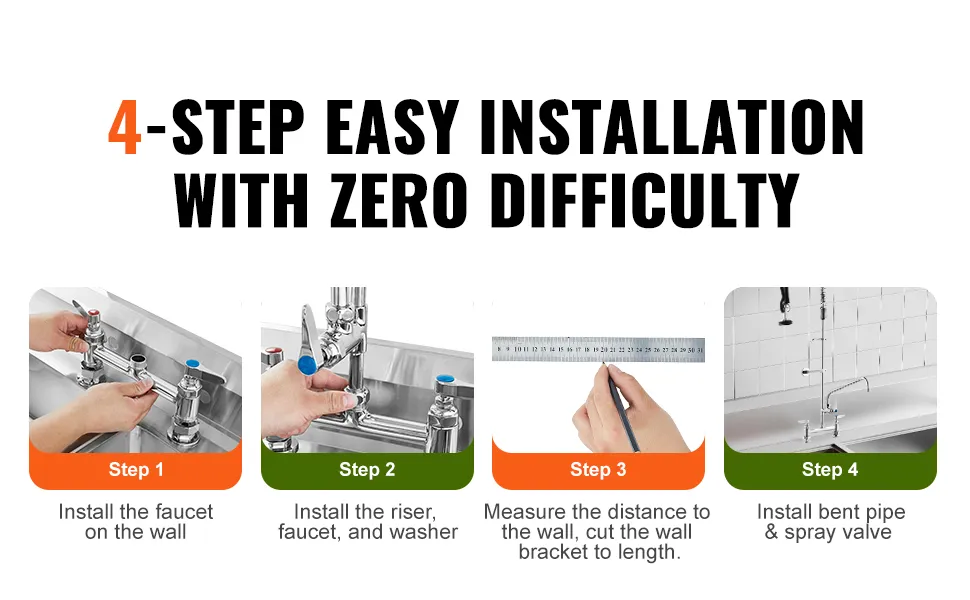 4-STEP EASY INSTALLATION WITH ZERO DIFFICULTY

8 9 10 11 12 13 14 15 16 17 18 19 20 21 22 23 24 25 26 27 28 29 30 31

Step 1
Install the faucet on the wall

Step 2
Install the riser, faucet, and washer

Step 3
Measure the distance to the wall, cut the wall bracket to length.

Step 4
Install bent pipe & spray valve