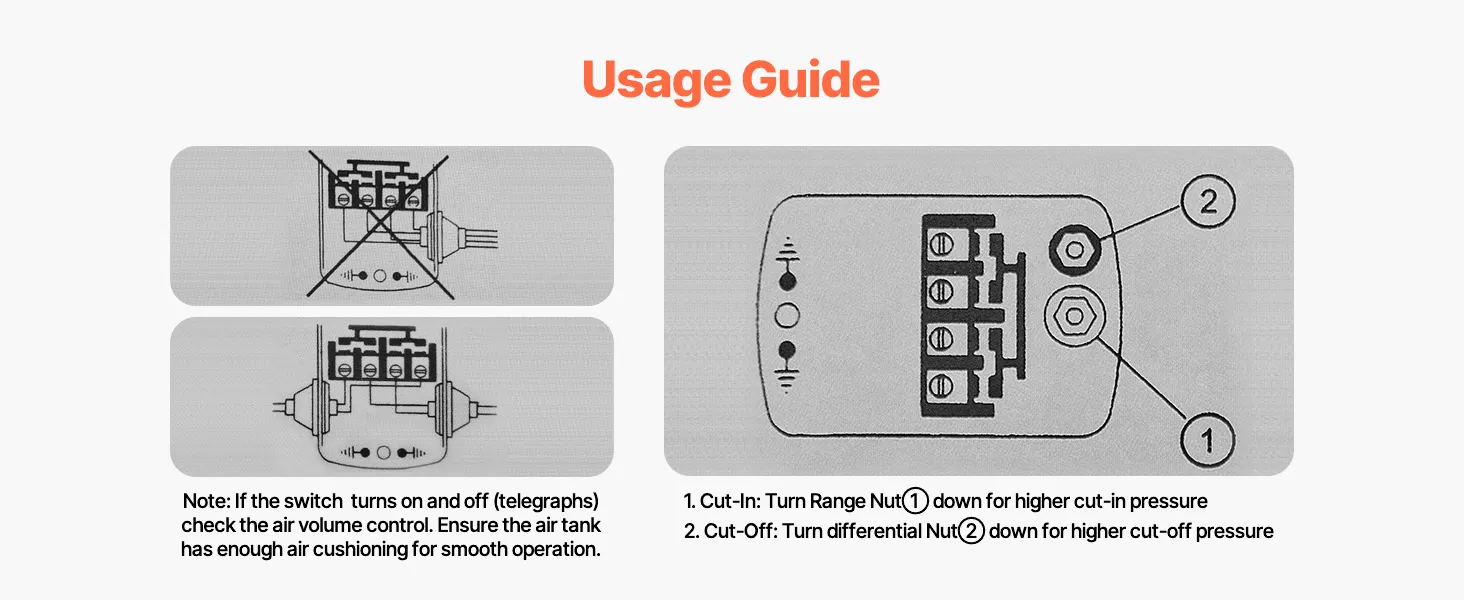 Usage Guide

Note: If the switch turns on and off (telegraphs) check the air volume control. Ensure the air tank has enough air cushioning for smooth operation.

2

1

1. Cut-In: Turn Range Nut① down for higher cut-in pressure
2. Cut-Off: Turn differential Nut② down for higher cut-off pressure