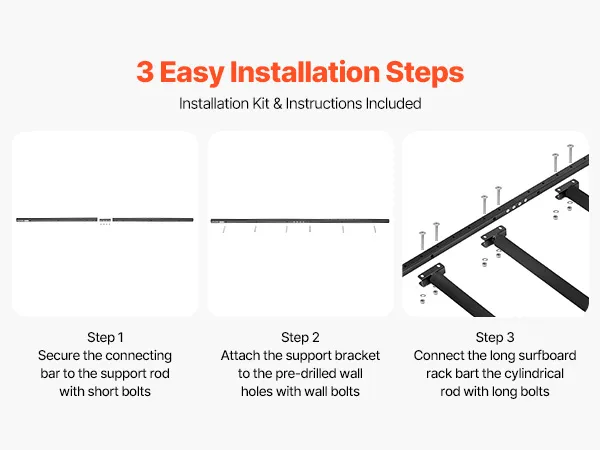 3 Easy Installation Steps

Installation Kit & Instructions Included

Step 1
Secure the connecting bar to the support rod with short bolts

Step 2
Attach the support bracket to the pre-drilled wall holes with wall bolts

Step 3
Connect the long surfboard rack bart the cylindrical rod with long bolts