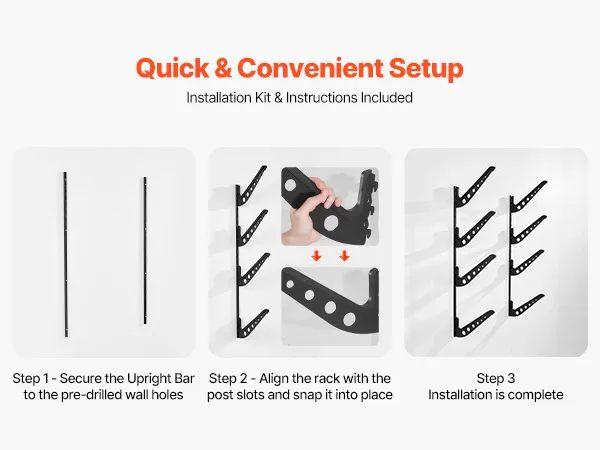 Quick & Convenient Setup

Installation Kit & Instructions Included

Step 1 - Secure the Upright Bar to the pre-drilled wall holes

Step 2 - Align the rack with the post slots and snap it into place

Step 3
Installation is complete